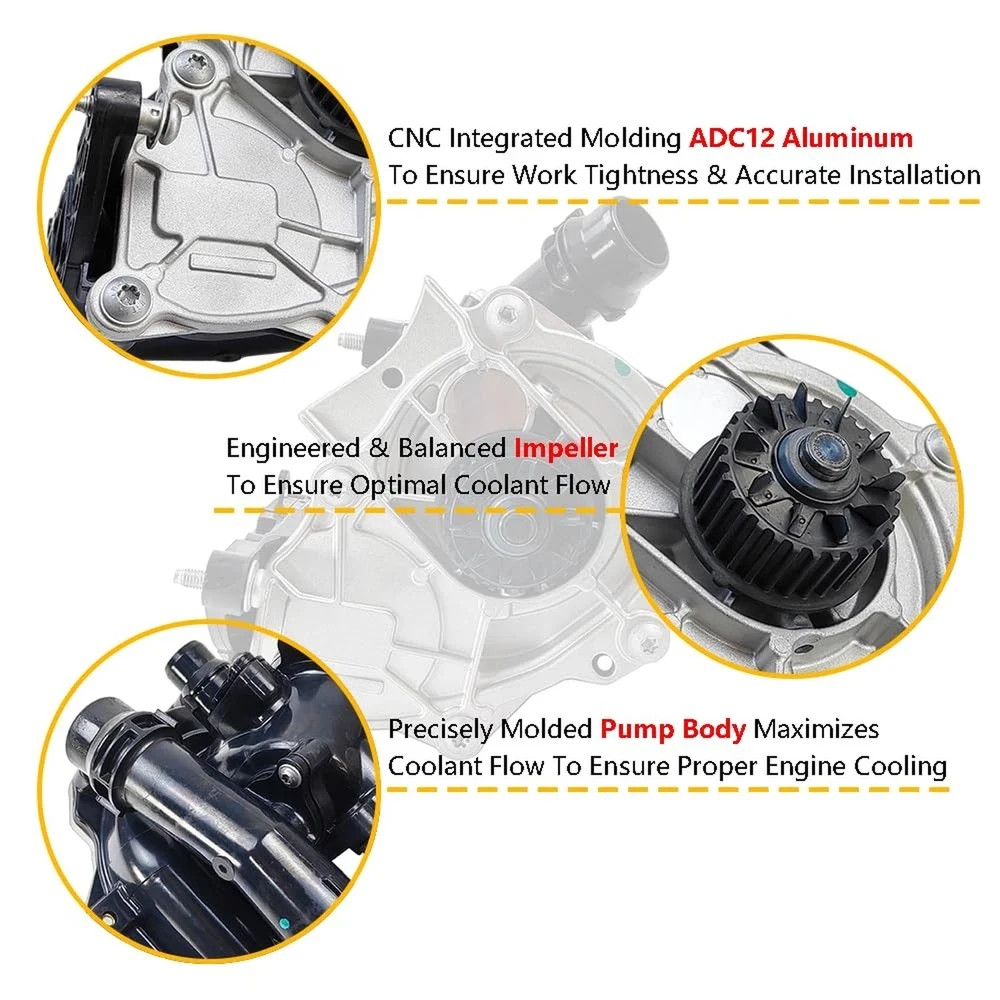 CNC Integrated Molding ADC12 Aluminum
To Ensure Work Tightness & Accurate Installation

Engineered & Balanced Impeller
To Ensure Optimal Coolant Flow

Precisely Molded Pump Body Maximizes
Coolant Flow To Ensure Proper Engine Cooling