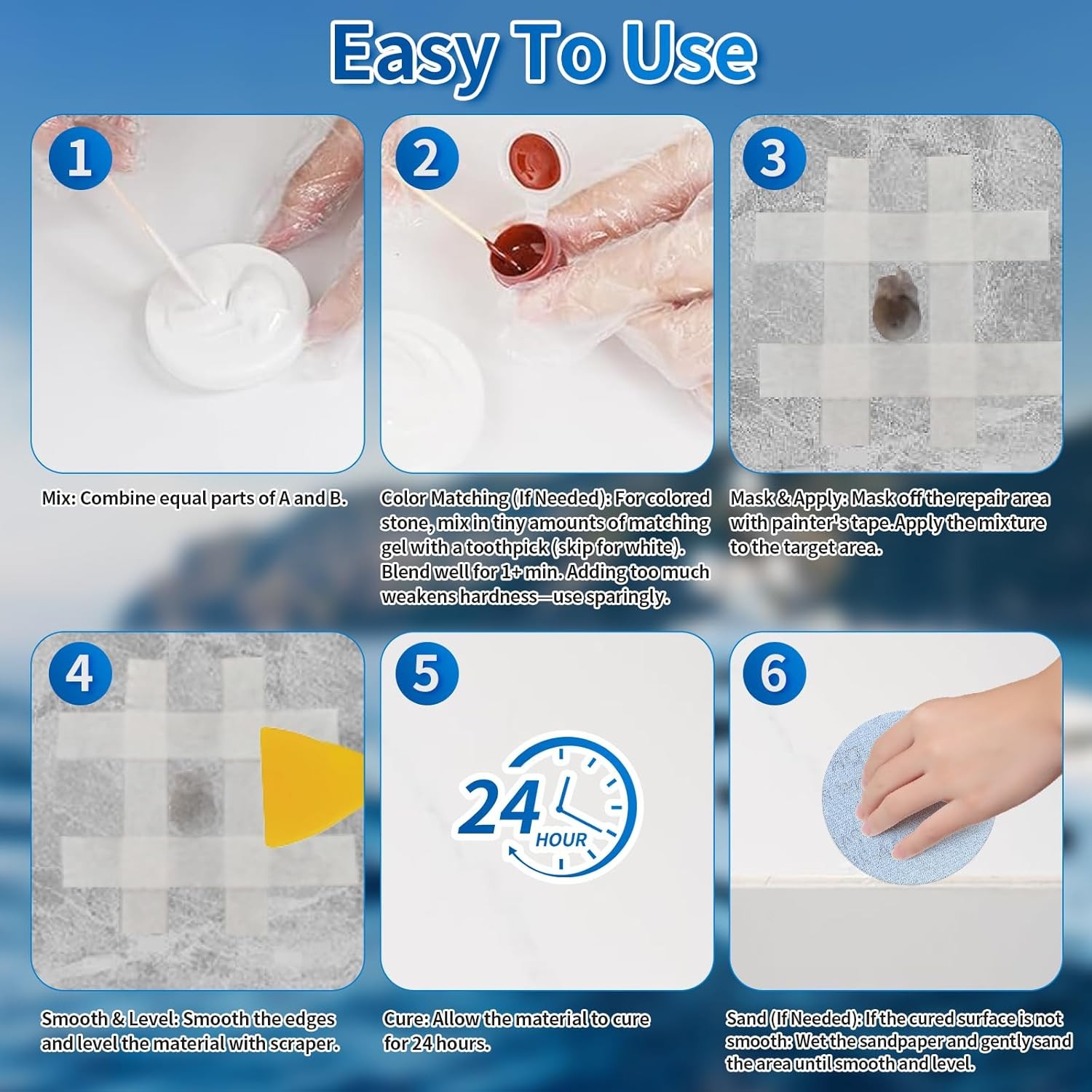 Easy To Use

1

Mix: Combine equal parts of A and B.

2

Color Matching (If Needed): For colored stone, mix in tiny amounts of matching gel with a toothpick (skip for white). Blend well for 1+ min. Adding too much weakens hardness—use sparingly.

3

Mask & Apply: Mask off the repair area with painter's tape.Apply the mixture to the target area.

4

Smooth & Level: Smooth the edges and level the material with scraper.

5

24 HOUR

Cure: Allow the material to cure for 24 hours.

6

Sand (If Needed): If the cured surface is not smooth: Wet the sandpaper and gently sand the area until smooth and level.