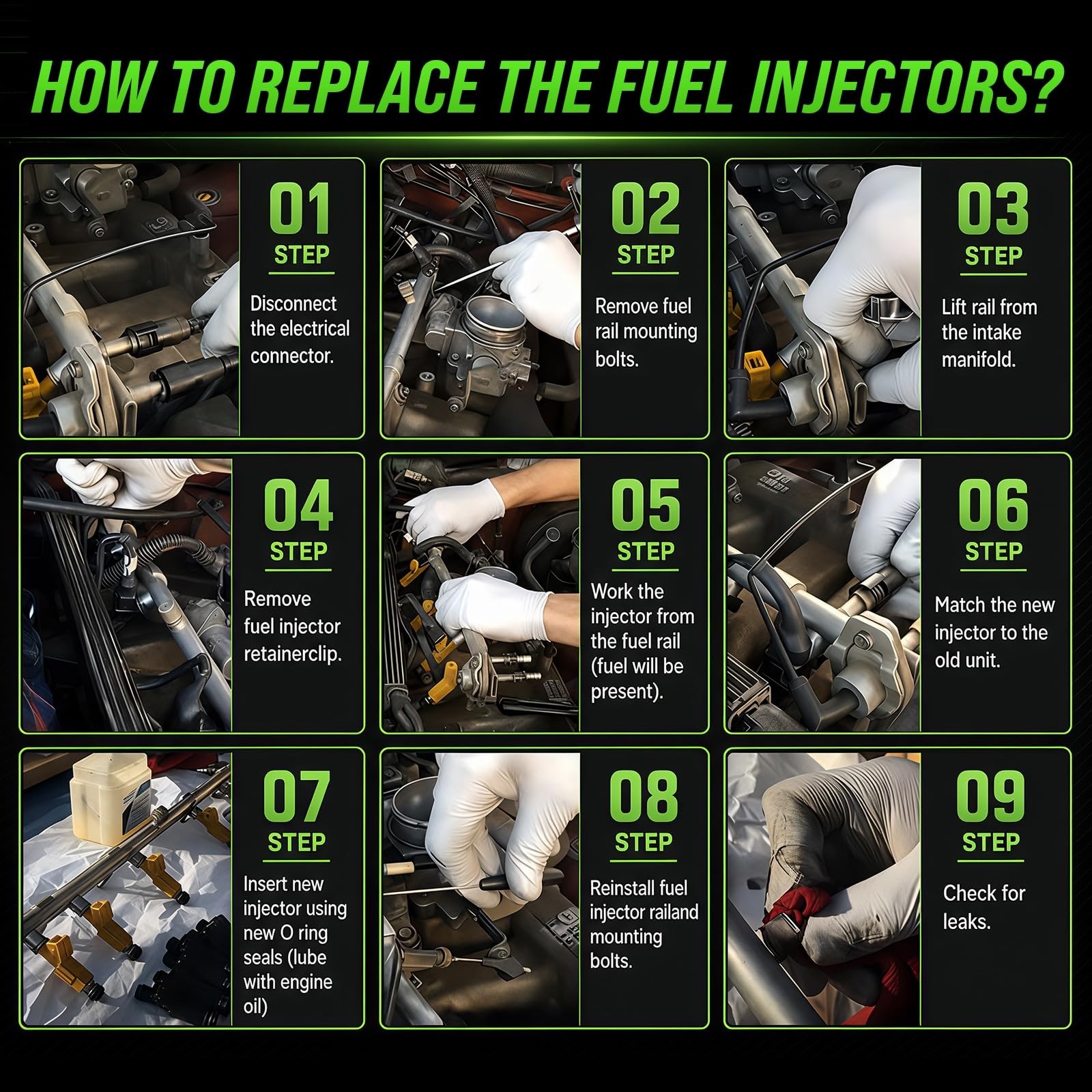 HOW TO REPLACE THE FUEL INJECTORS?

01
STEP

Disconnect the electrical connector.

02
STEP

Remove fuel rail mounting bolts.

03
STEP

Lift rail from the intake manifold.

04
STEP

Remove fuel injector retainerclip.

05
STEP

Work the injector from the fuel rail (fuel will be present).

06
STEP

Match the new injector to the old unit.

07
STEP

Insert new injector using new O ring seals (lube with engine oil)

08
STEP

Reinstall fuel injector railand mounting bolts.

09
STEP

Check for leaks.