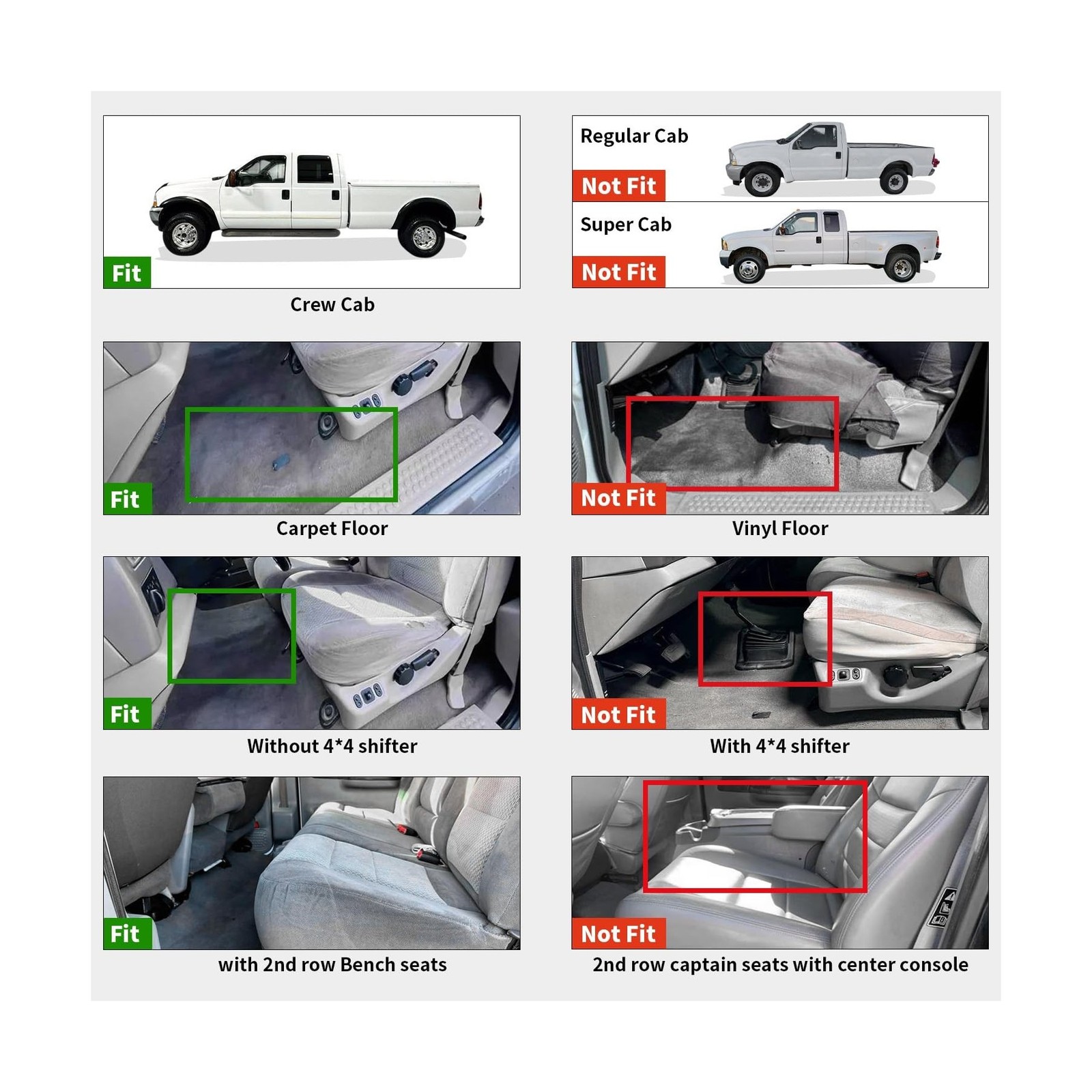 Fit

Crew Cab

Regular Cab

Not Fit

Super Cab

Not Fit

Fit

Carpet Floor

Not Fit

Vinyl Floor

Fit

Without 4*4 shifter

Not Fit

With 4*4 shifter

Fit

with 2nd row Bench seats

Not Fit

2nd row captain seats with center console