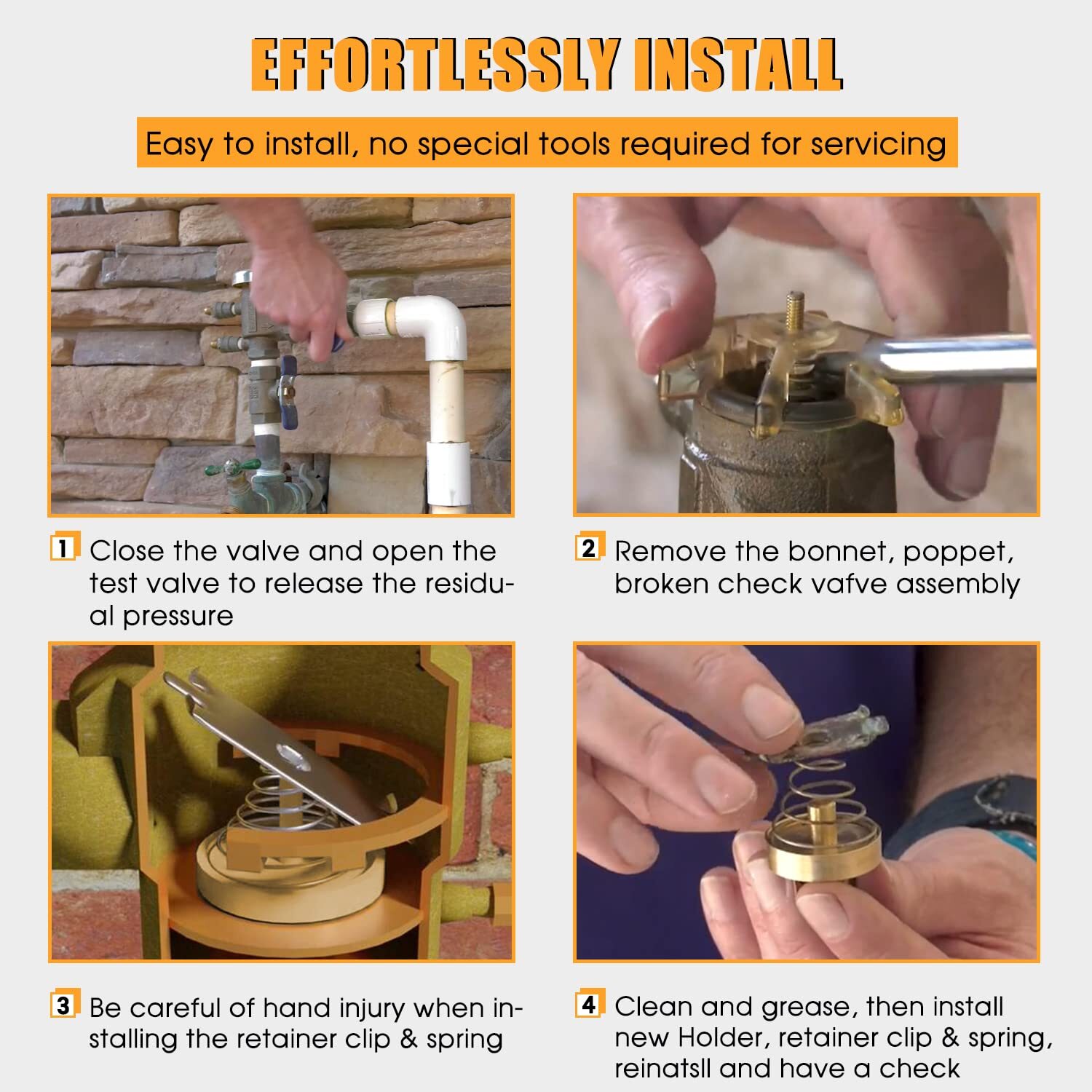 EFFORTLESSLY INSTALL

Easy to install, no special tools required for servicing

1 Close the valve and open the test valve to release the residual pressure

2 Remove the bonnet, poppet, broken check vafve assembly

3 Be careful of hand injury when installing the retainer clip & spring

4 Clean and grease, then install new Holder, retainer clip & spring, reinatsll and have a check