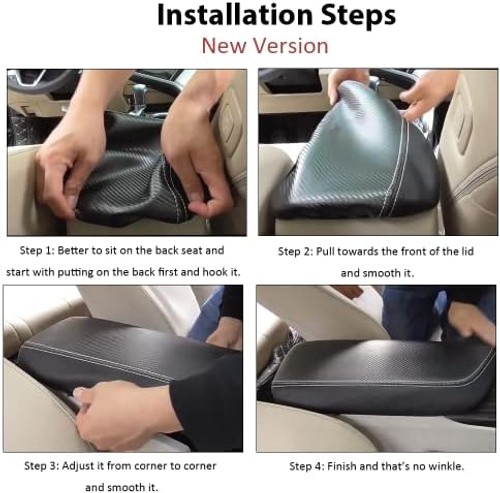 Installation Steps
New Version

Step 1: Better to sit on the back seat and start with putting on the back first and hook it.

Step 2: Pull towards the front of the lid and smooth it.

Step 3: Adjust it from corner to corner and smooth it.

Step 4: Finish and that's no winkle.