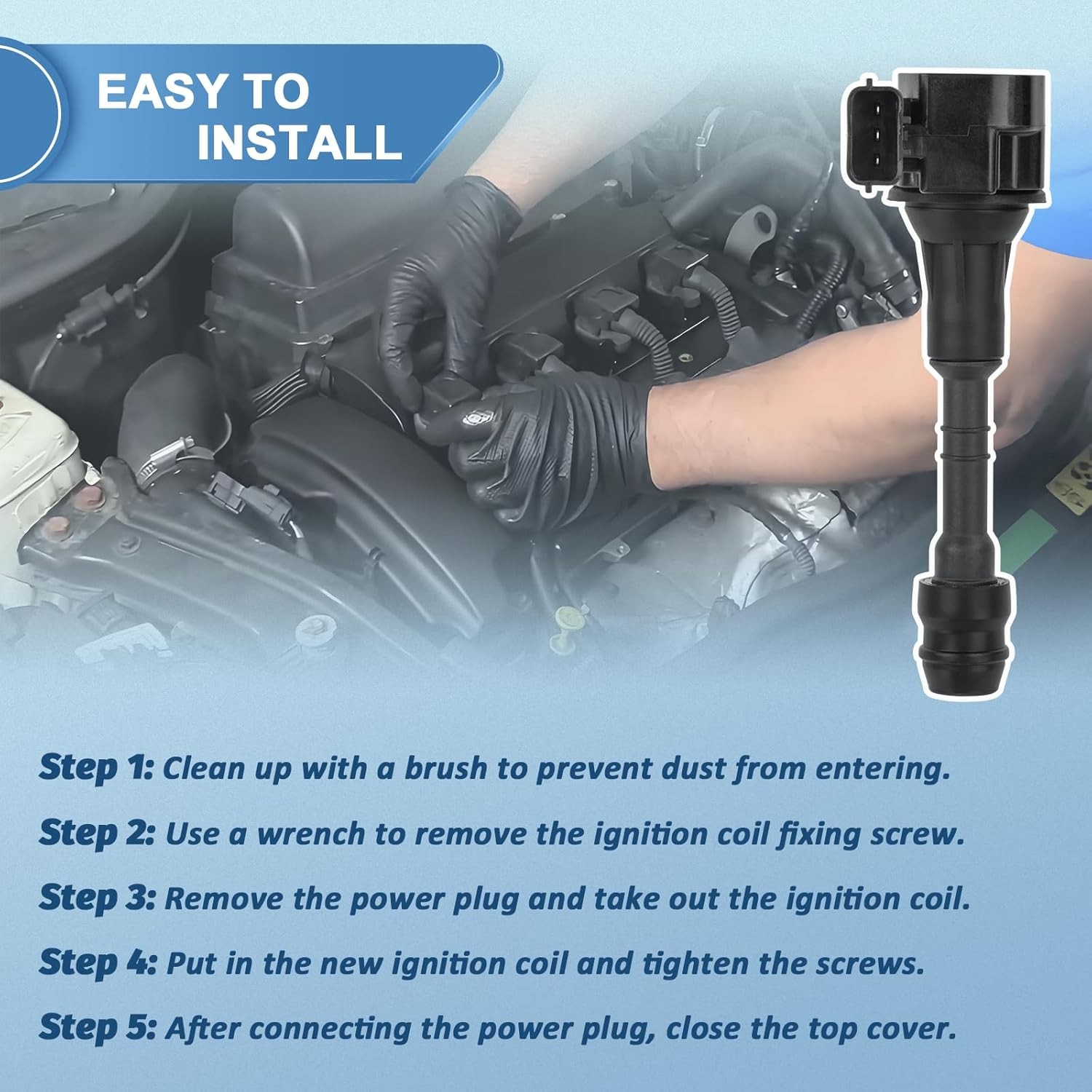 EASY TO INSTALL

Step 1: Clean up with a brush to prevent dust from entering.

Step 2: Use a wrench to remove the ignition coil fixing screw.

Step 3: Remove the power plug and take out the ignition coil.

Step 4: Put in the new ignition coil and tighten the screws.

Step 5: After connecting the power plug, close the top cover.