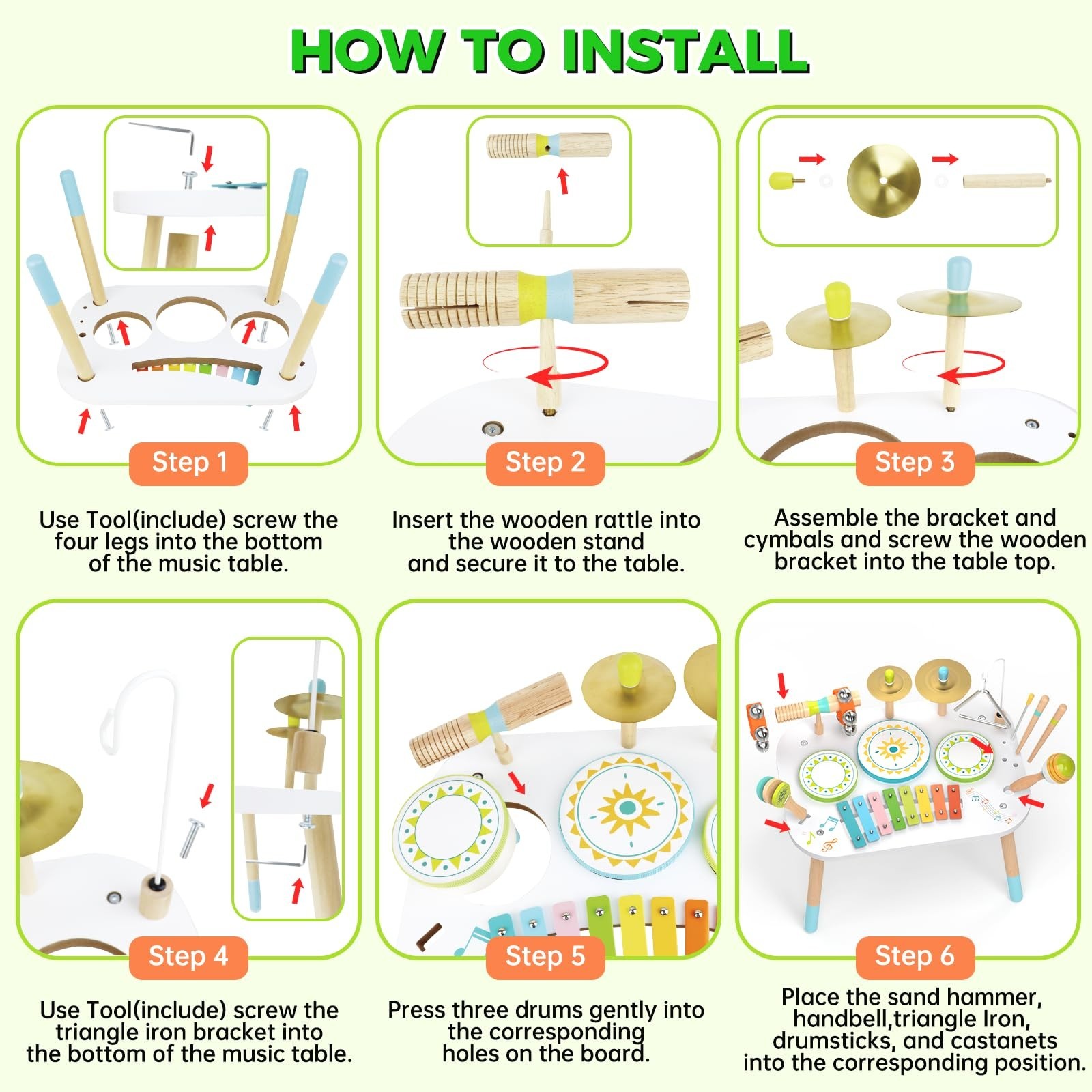 HOW TO INSTALL

Step 1

Use Tool(include) screw the four legs into the bottom of the music table.

Step 2

Insert the wooden rattle into the wooden stand and secure it to the table.

Step 3

Assemble the bracket and cymbals and screw the wooden bracket into the table top.

Step 4

Use Tool(include) screw the triangle iron bracket into the bottom of the music table.

Step 5

Press three drums gently into the corresponding holes on the board.

Step 6

Place the sand hammer, handbell,triangle Iron, drumsticks, and castanets into the corresponding position.