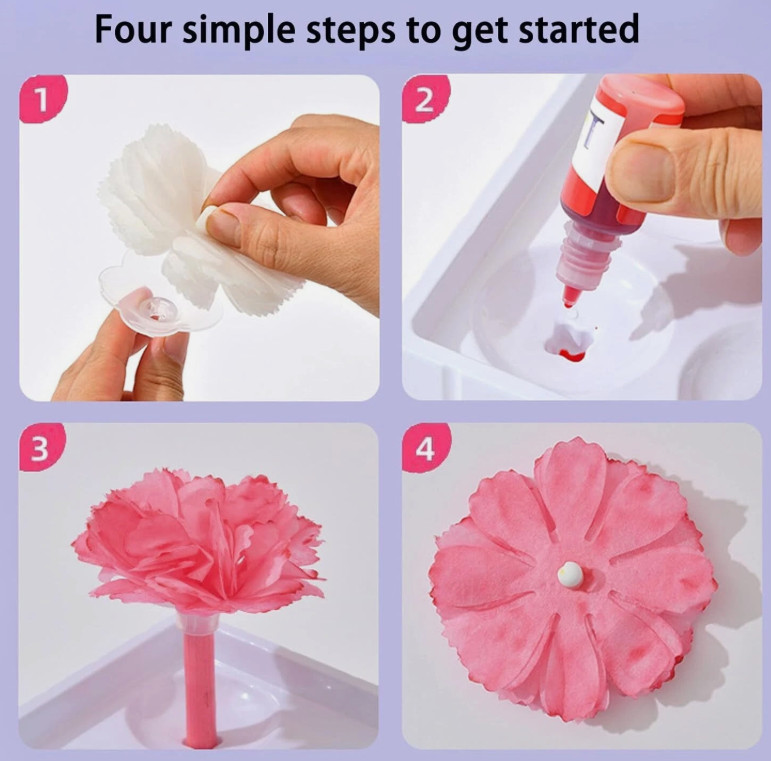 Four simple steps to get started

1

2

3

4