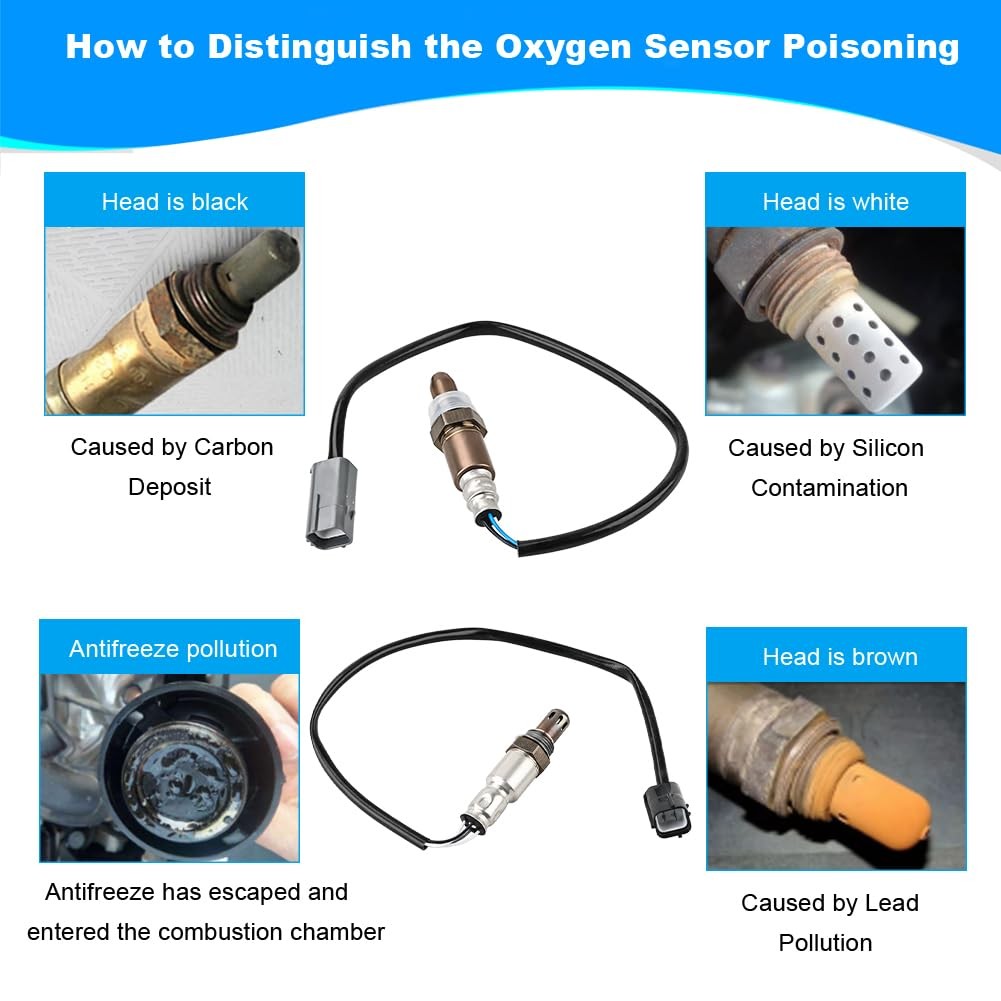 How to Distinguish the Oxygen Sensor Poisoning

Head is black

Caused by Carbon Deposit

Head is white

Caused by Silicon Contamination

Antifreeze pollution

Antifreeze has escaped and entered the combustion chamber

Head is brown

Caused by Lead Pollution