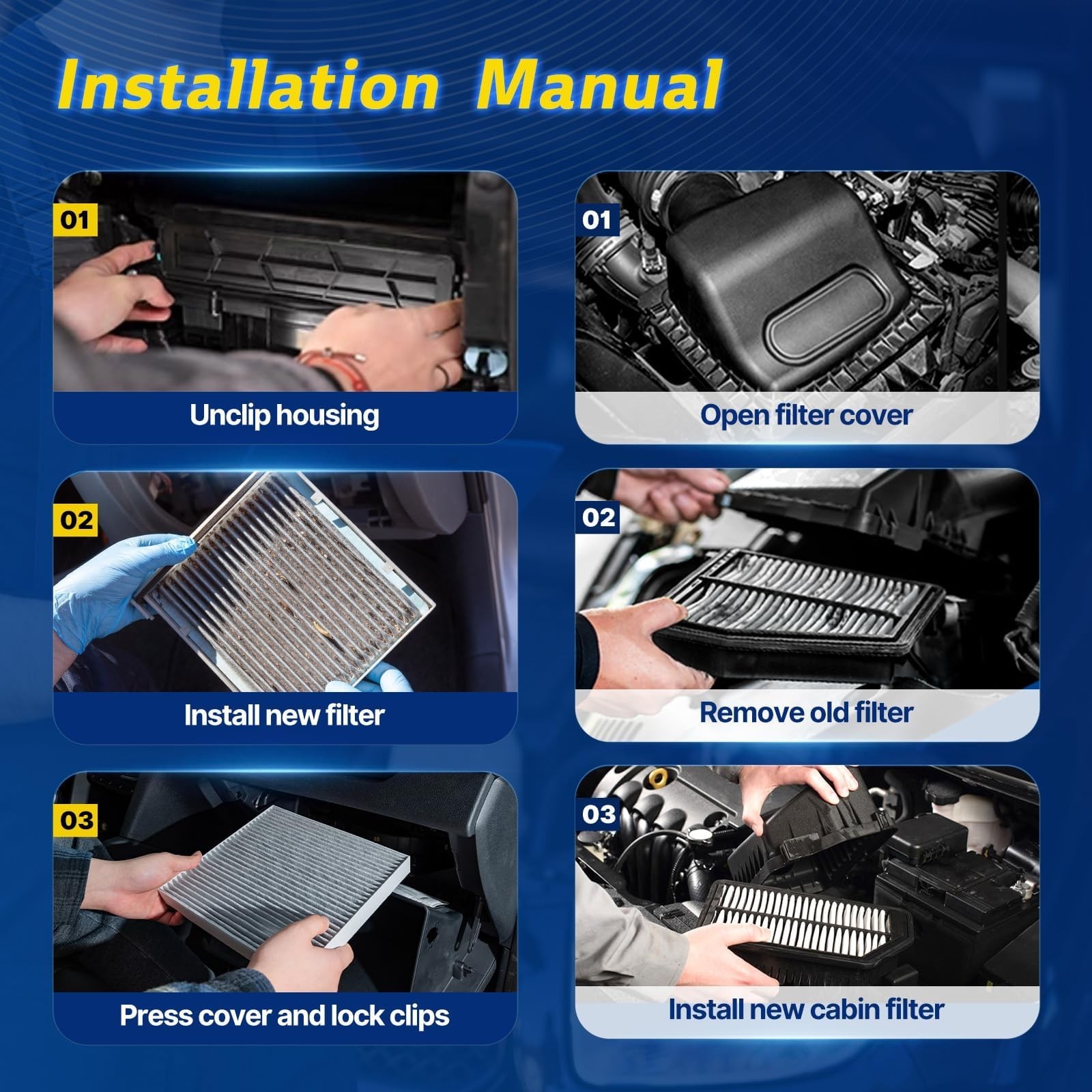 Installation Manual

01

Unclip housing

02

Install new filter

03

Press cover and lock clips

01

Open filter cover

02

Remove old filter

03

Install new cabin filter