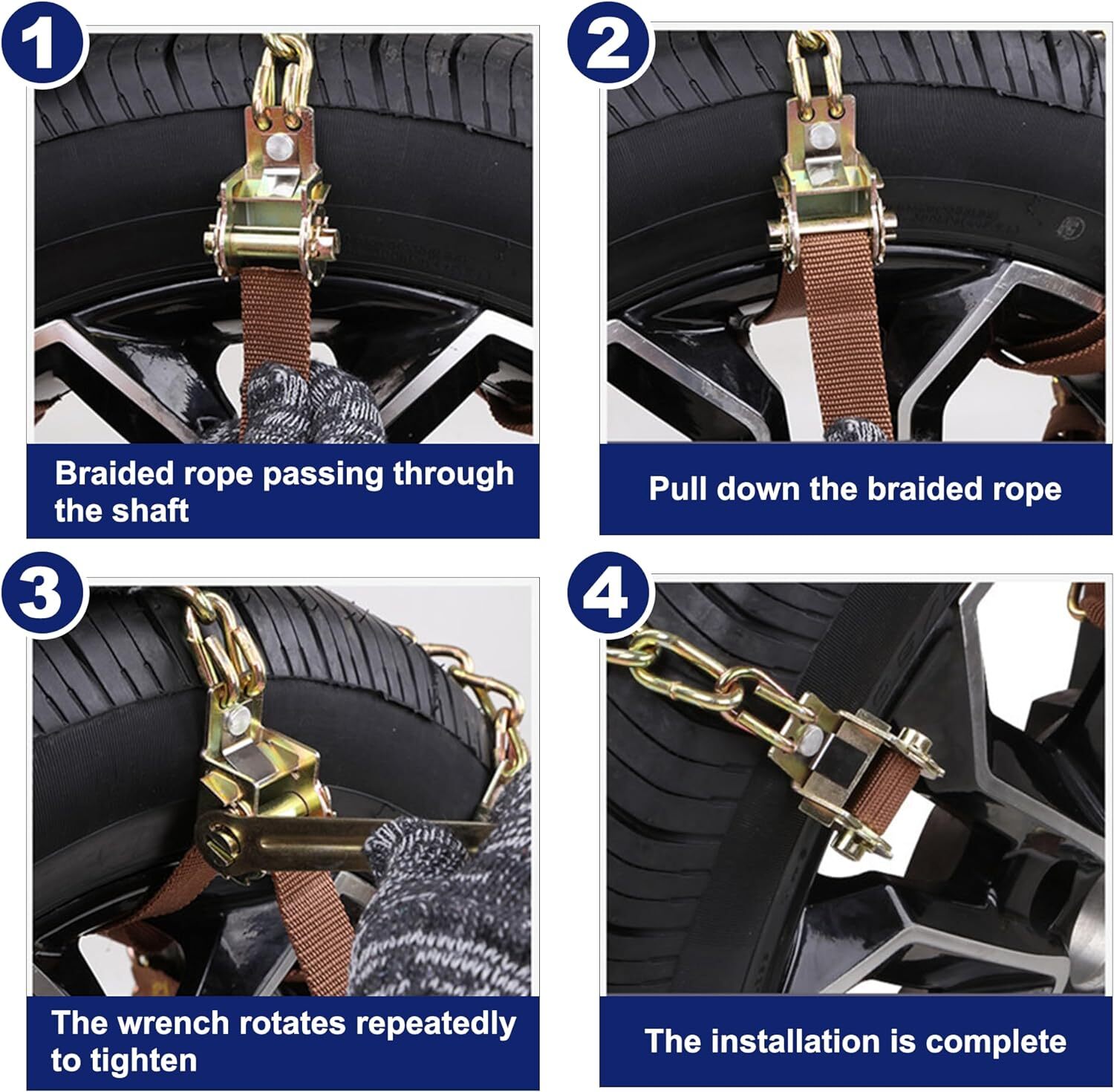 1

Braided rope passing through the shaft

2

Pull down the braided rope

3

The wrench rotates repeatedly to tighten

4

The installation is complete