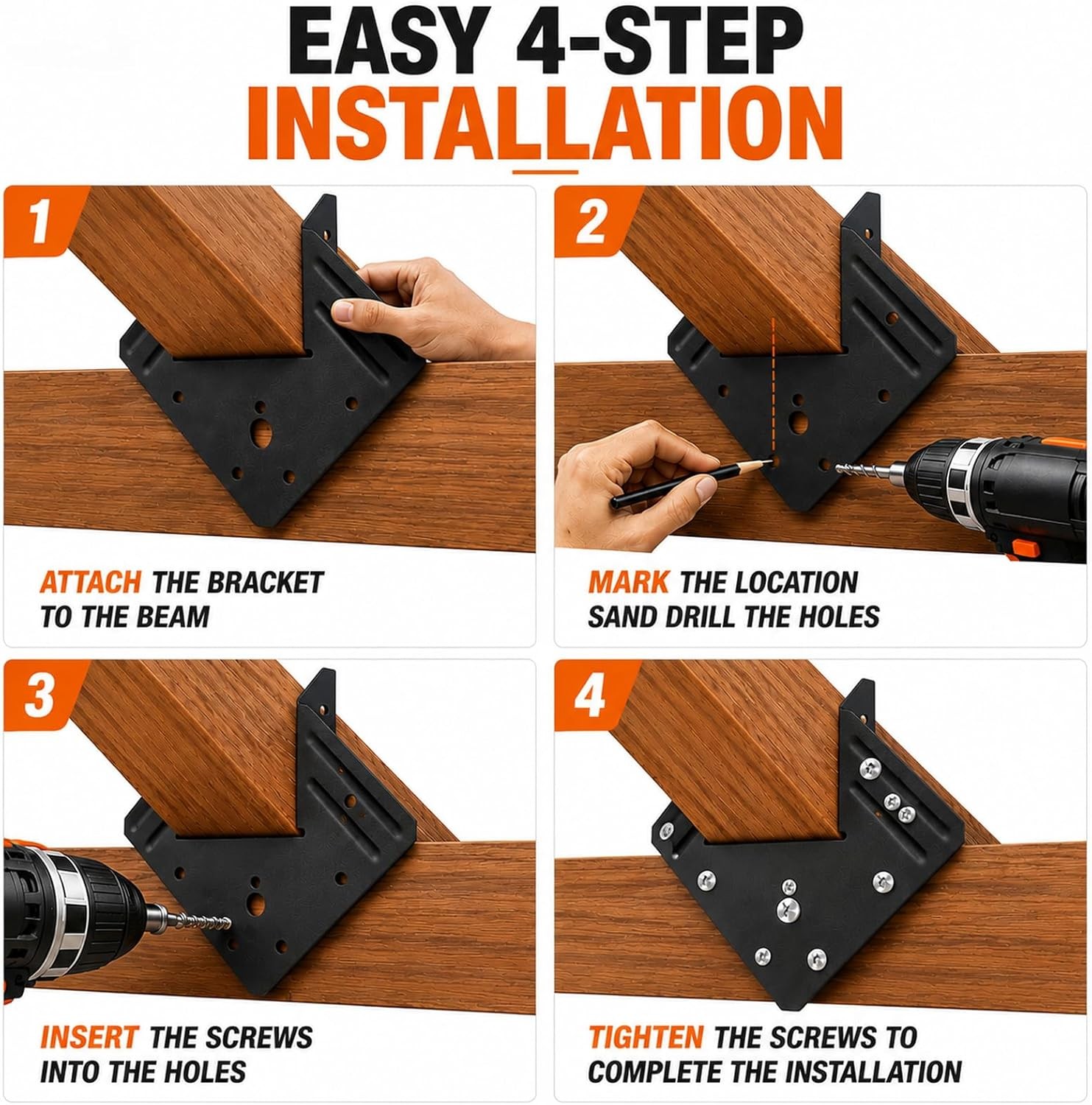 EASY 4-STEP

INSTALLATION

1

ATTACH THE BRACKET TO THE BEAM

2

MARK THE LOCATION SAND DRILL THE HOLES

3

INSERT THE SCREWS INTO THE HOLES

4

TIGHTEN THE SCREWS TO COMPLETE THE INSTALLATION