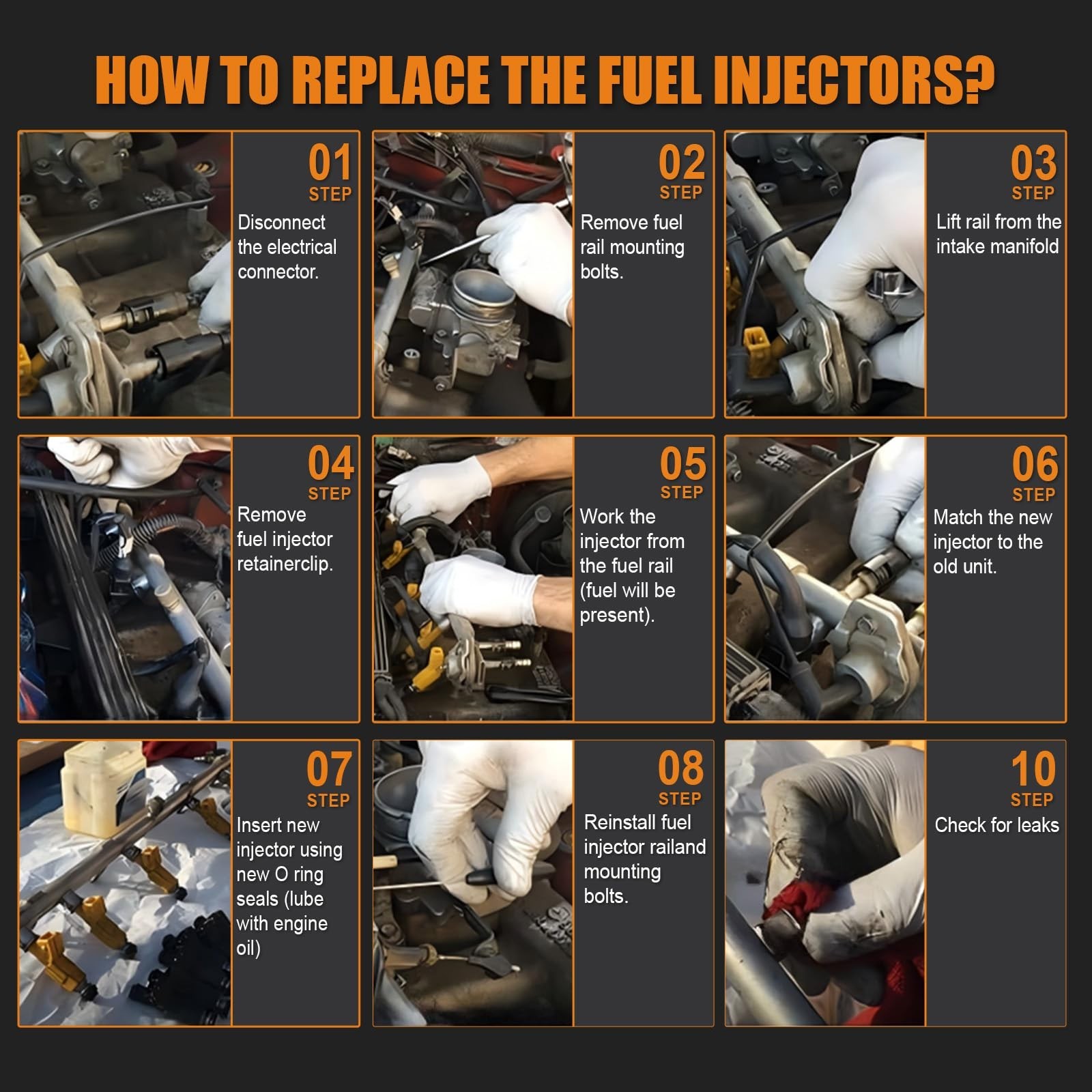 HOW TO REPLACE THE FUEL INJECTORS?

01
STEP
Disconnect the electrical connector.

02
STEP
Remove fuel rail mounting bolts.

03
STEP
Lift rail from the intake manifold

04
STEP
Remove fuel injector retainerclip.

05
STEP
Work the injector from the fuel rail (fuel will be present).

06
STEP
Match the new injector to the old unit.

07
STEP
Insert new injector using new O ring seals (lube with engine oil)

08
STEP
Reinstall fuel injector railand mounting bolts.

10
STEP
Check for leaks